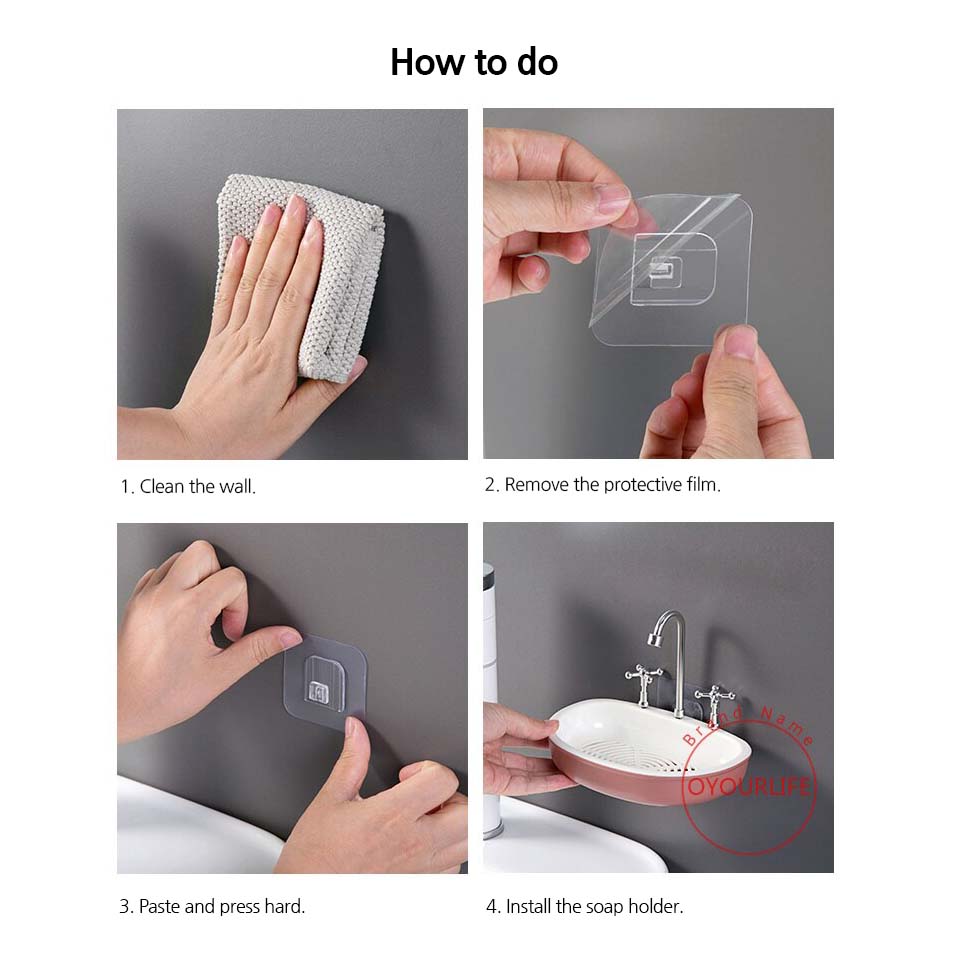 How to do

1. Clean the wall.

2. Remove the protective film.

3. Paste and press hard.

4. Install the soap holder.

Brand Name
OYOURLIFE