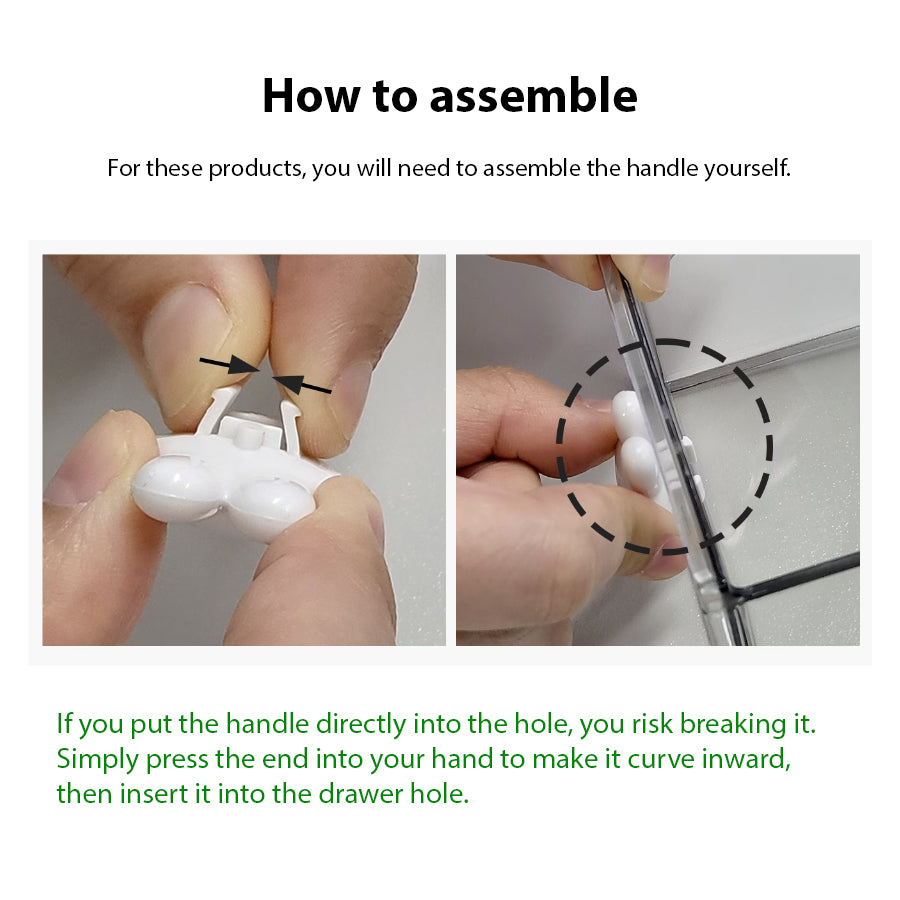 How to assemble

For these products, you will need to assemble the handle yourself.

If you put the handle directly into the hole, you risk breaking it. Simply press the end into your hand to make it curve inward, then insert it into the drawer hole.