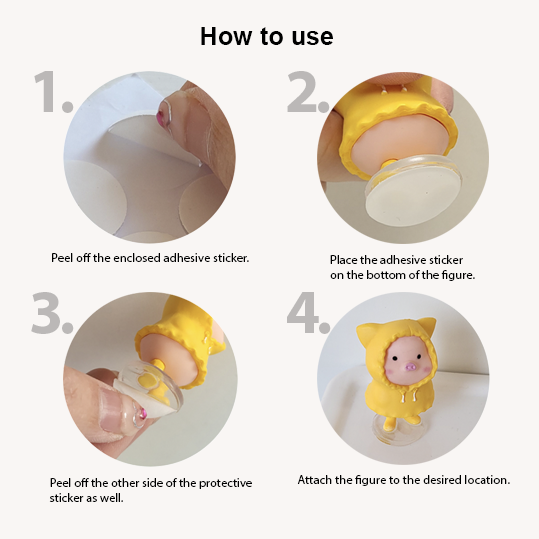 How to use

1.

Peel off the enclosed adhesive sticker.

2.

Place the adhesive sticker on the bottom of the figure.

3.

Peel off the other side of the protective sticker as well.

4.

Attach the figure to the desired location.