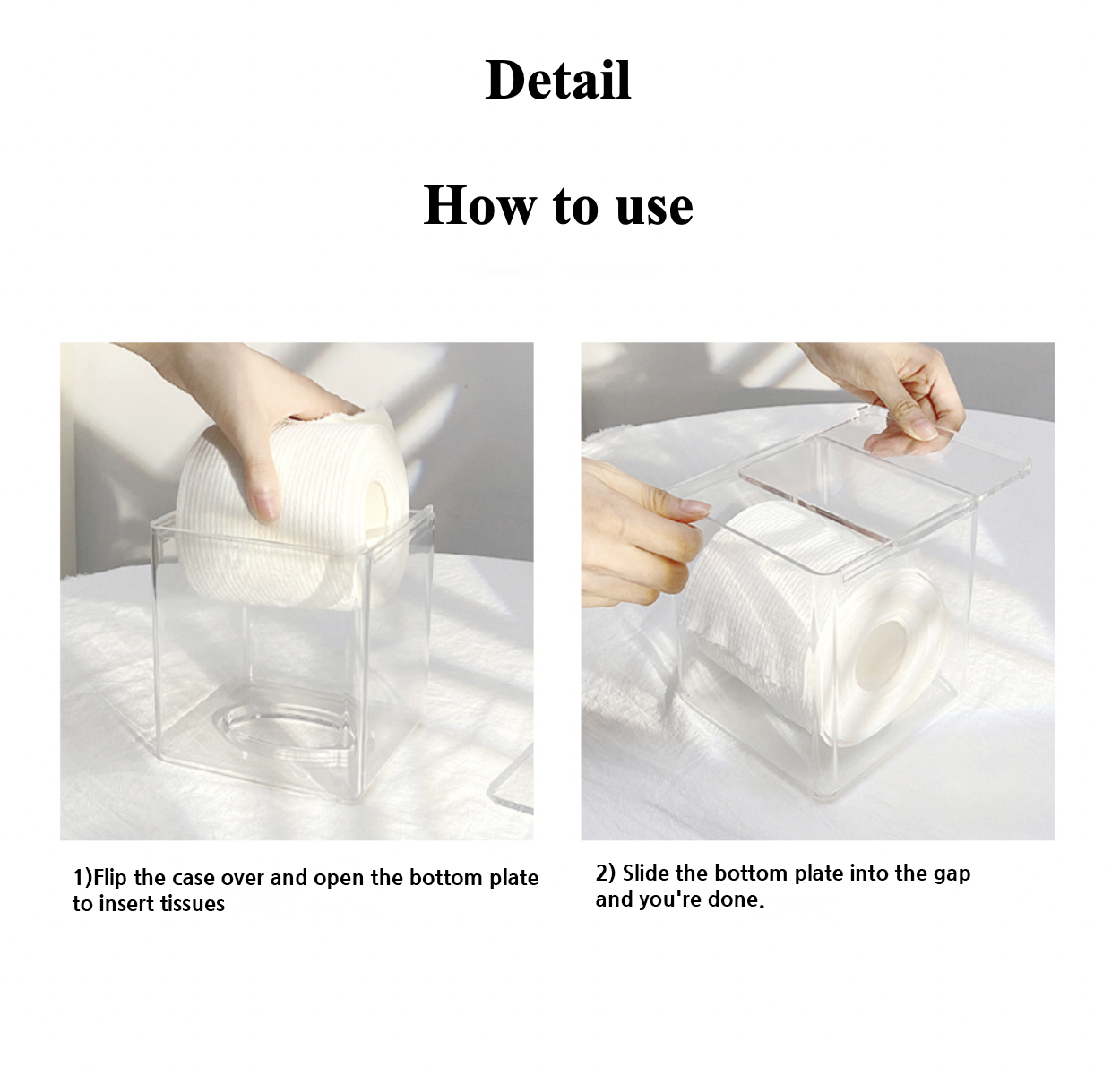 Detail

How to use

1)Flip the case over and open the bottom plate to insert tissues

2) Slide the bottom plate into the gap and you're done.