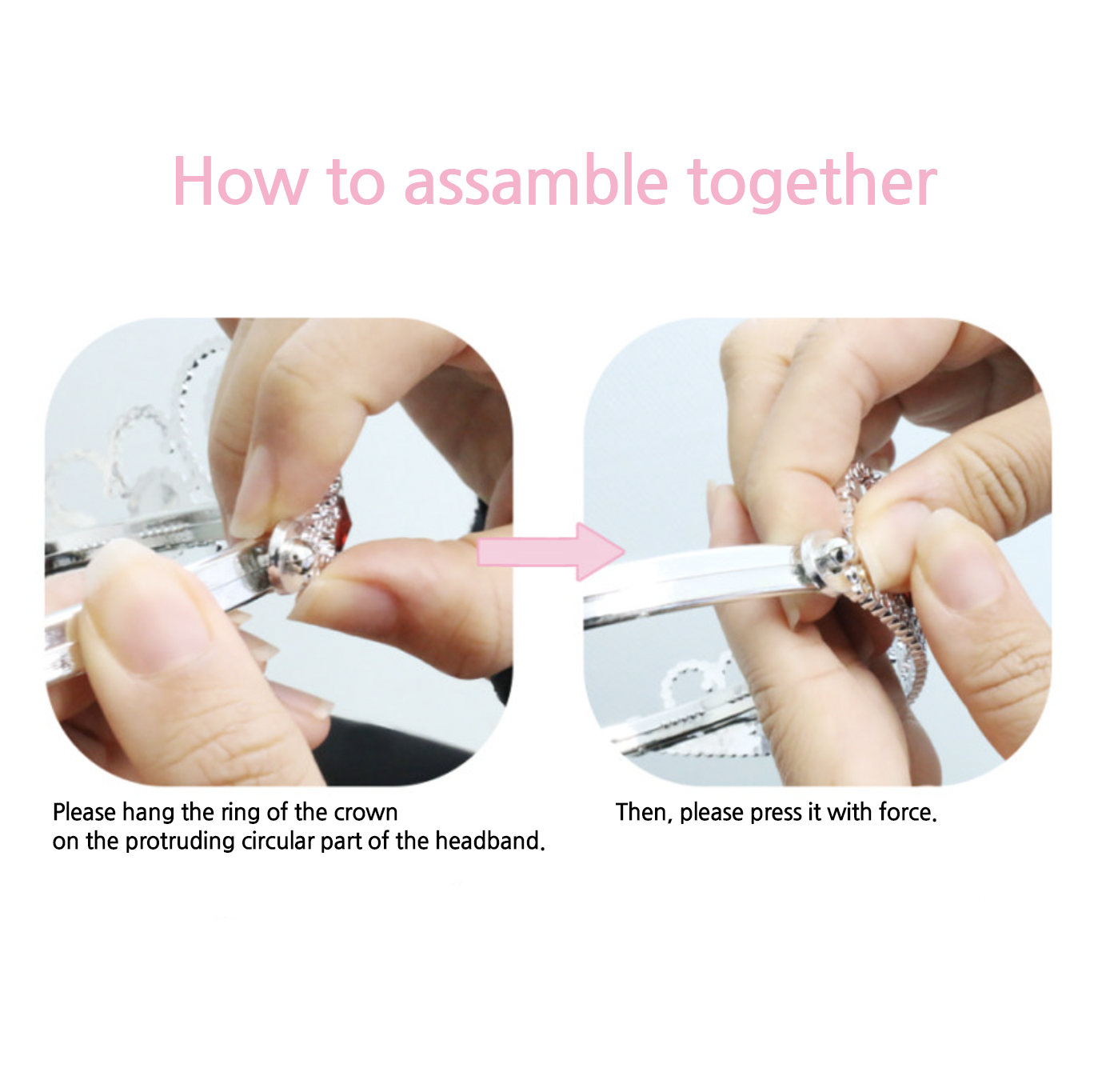 How to assamble together

Please hang the ring of the crown on the protruding circular part of the headband.

Then, please press it with force.