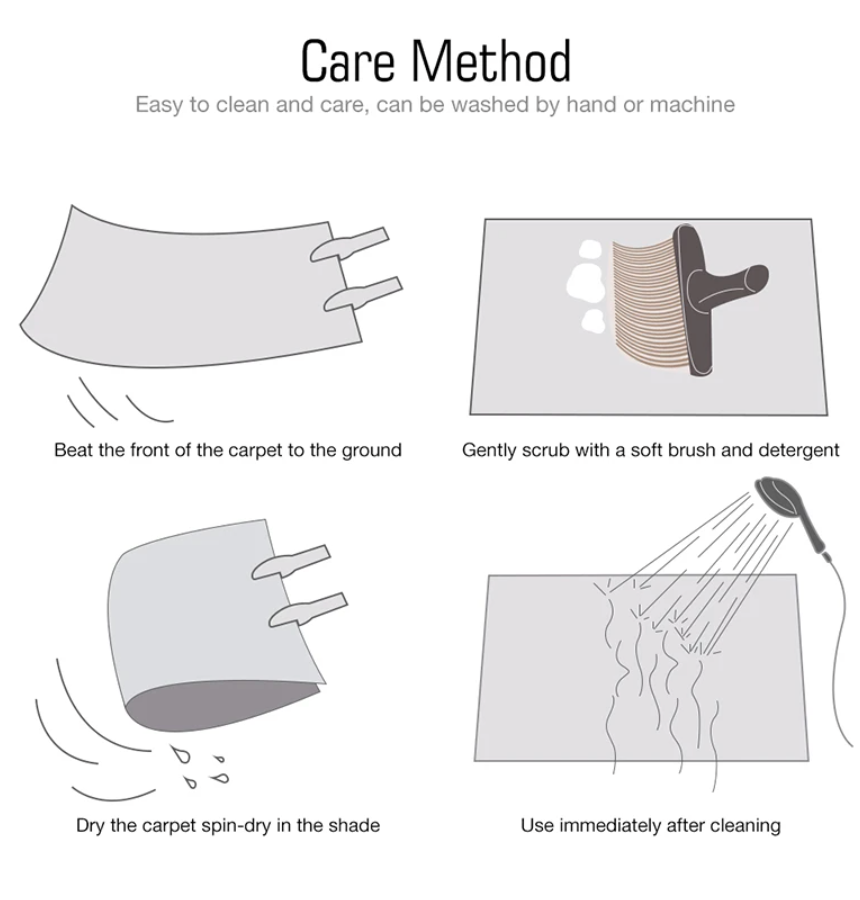 Care Method

Easy to clean and care, can be washed by hand or machine

Beat the front of the carpet to the ground

Gently scrub with a soft brush and detergent

Dry the carpet spin-dry in the shade

Use immediately after cleaning