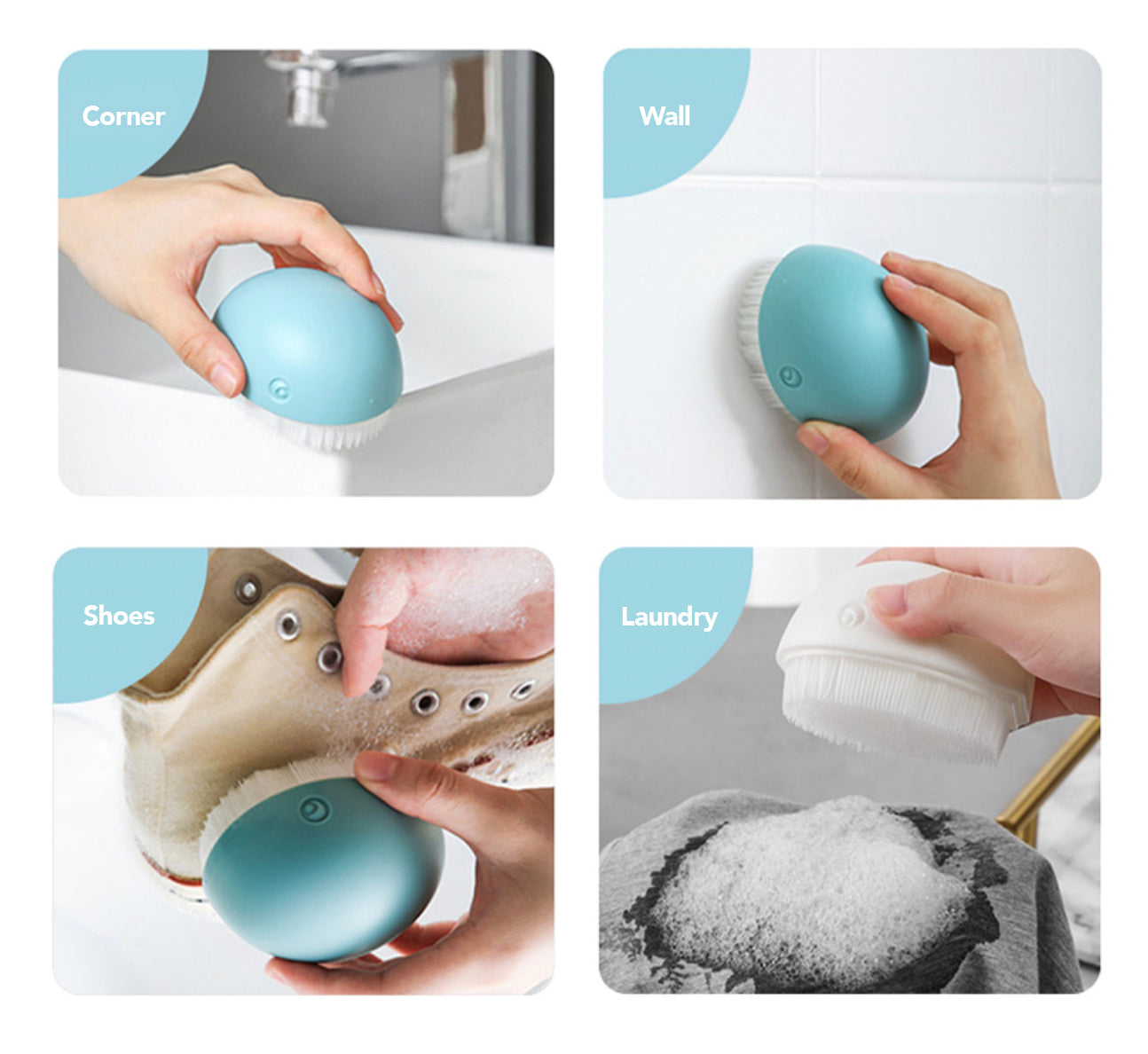 Corner

Wall

Shoes

Laundry